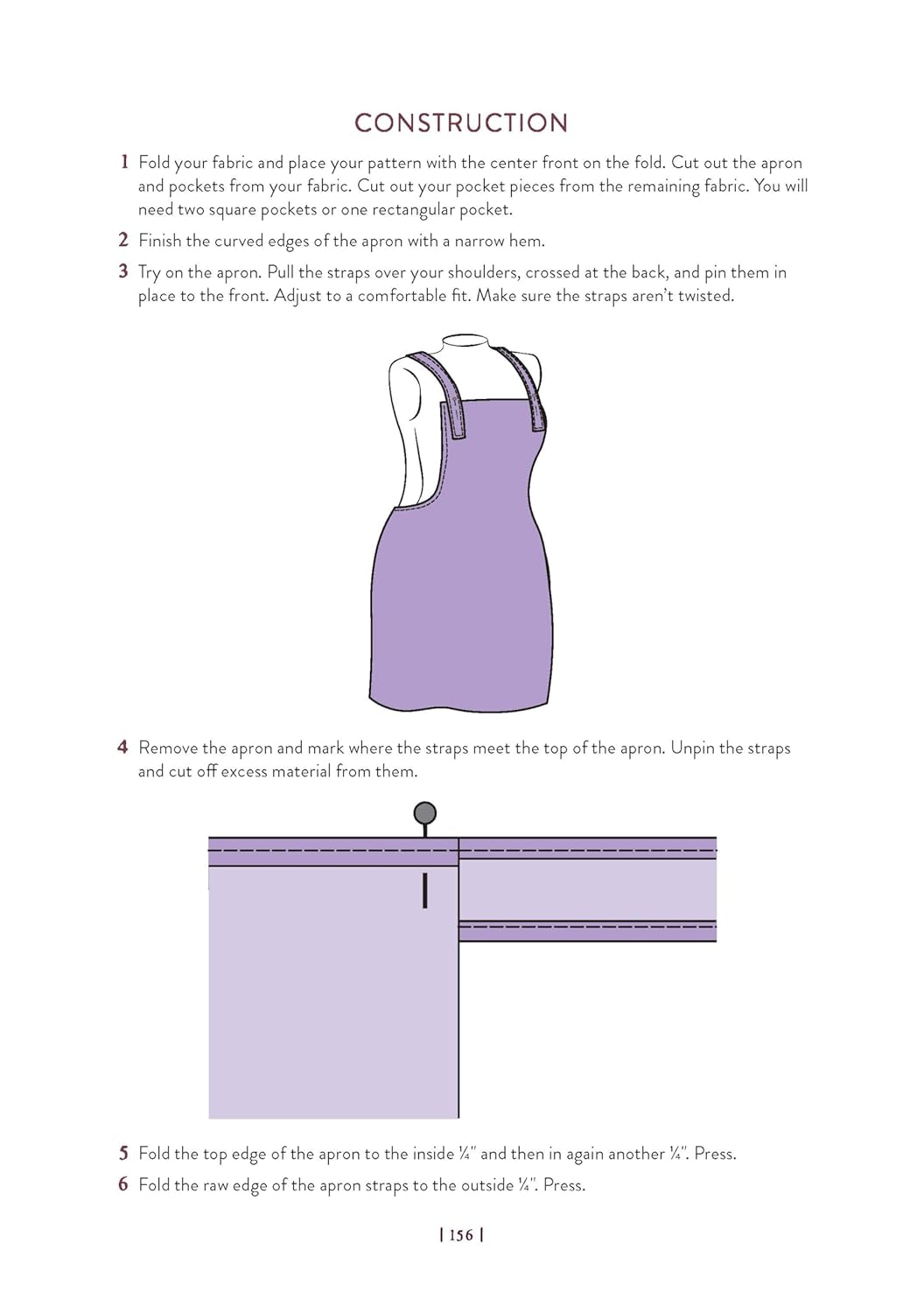 CONSTRUCTION

1 Fold your fabric and place your pattern with the center front on the fold. Cut out the apron and pockets from your fabric. Cut out your pocket pieces from the remaining fabric. You will need two square pockets or one rectangular pocket.

2 Finish the curved edges of the apron with a narrow hem.

3 Try on the apron. Pull the straps over your shoulders, crossed at the back, and pin them in place to the front. Adjust to a comfortable fit. Make sure the straps aren't twisted.

4 Remove the apron and mark where the straps meet the top of the apron. Unpin the straps and cut off excess material from them.

5 Fold the top edge of the apron to the inside ¼" and then in again another ¼". Press.

6 Fold the raw edge of the apron straps to the outside ¼". Press.

| 156 |