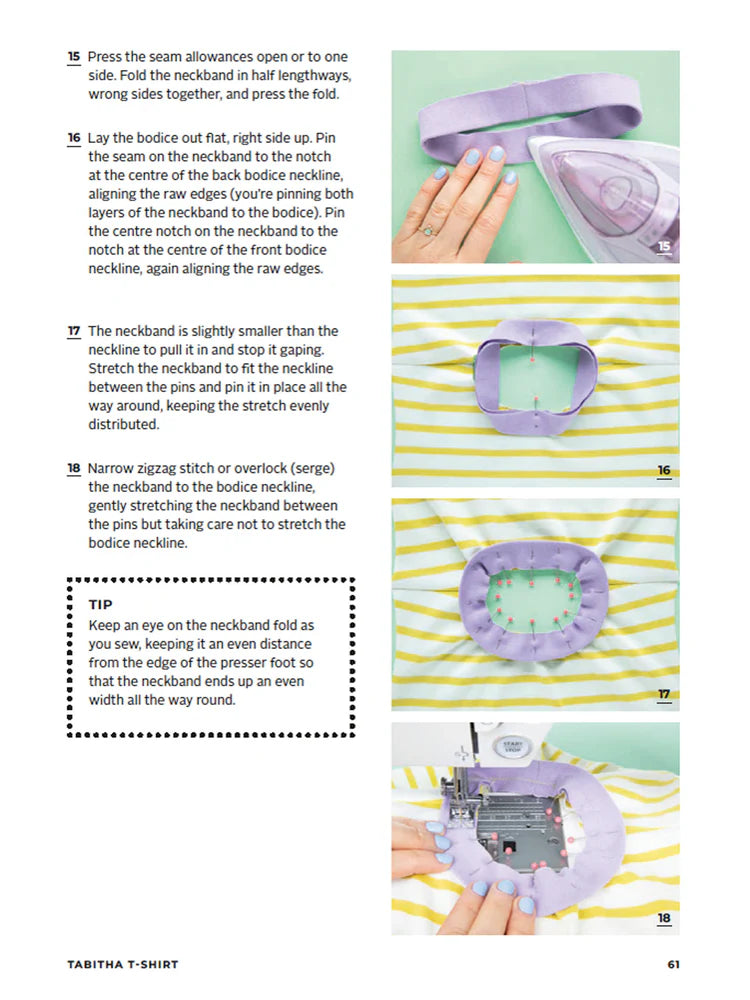 15 Press the seam allowances open or to one side. Fold the neckband in half lengthways, wrong sides together, and press the fold.

16 Lay the bodice out flat, right side up. Pin the seam on the neckband to the notch at the centre of the back bodice neckline, aligning the raw edges (you're pinning both layers of the neckband to the bodice). Pin the centre notch on the neckband to the notch at the centre of the front bodice neckline, again aligning the raw edges.

17 The neckband is slightly smaller than the neckline to pull it in and stop it gaping. Stretch the neckband to fit the neckline between the pins and pin it in place all the way around, keeping the stretch evenly distributed.

18 Narrow zigzag stitch or overlock (serge) the neckband to the bodice neckline, gently stretching the neckband between the pins but taking care not to stretch the bodice neckline.

TIP
Keep an eye on the neckband fold as you sew, keeping it an even distance from the edge of the presser foot so that the neckband ends up an even width all the way round.

15

16

17

START STOP

18

TABITHA T-SHIRT

61