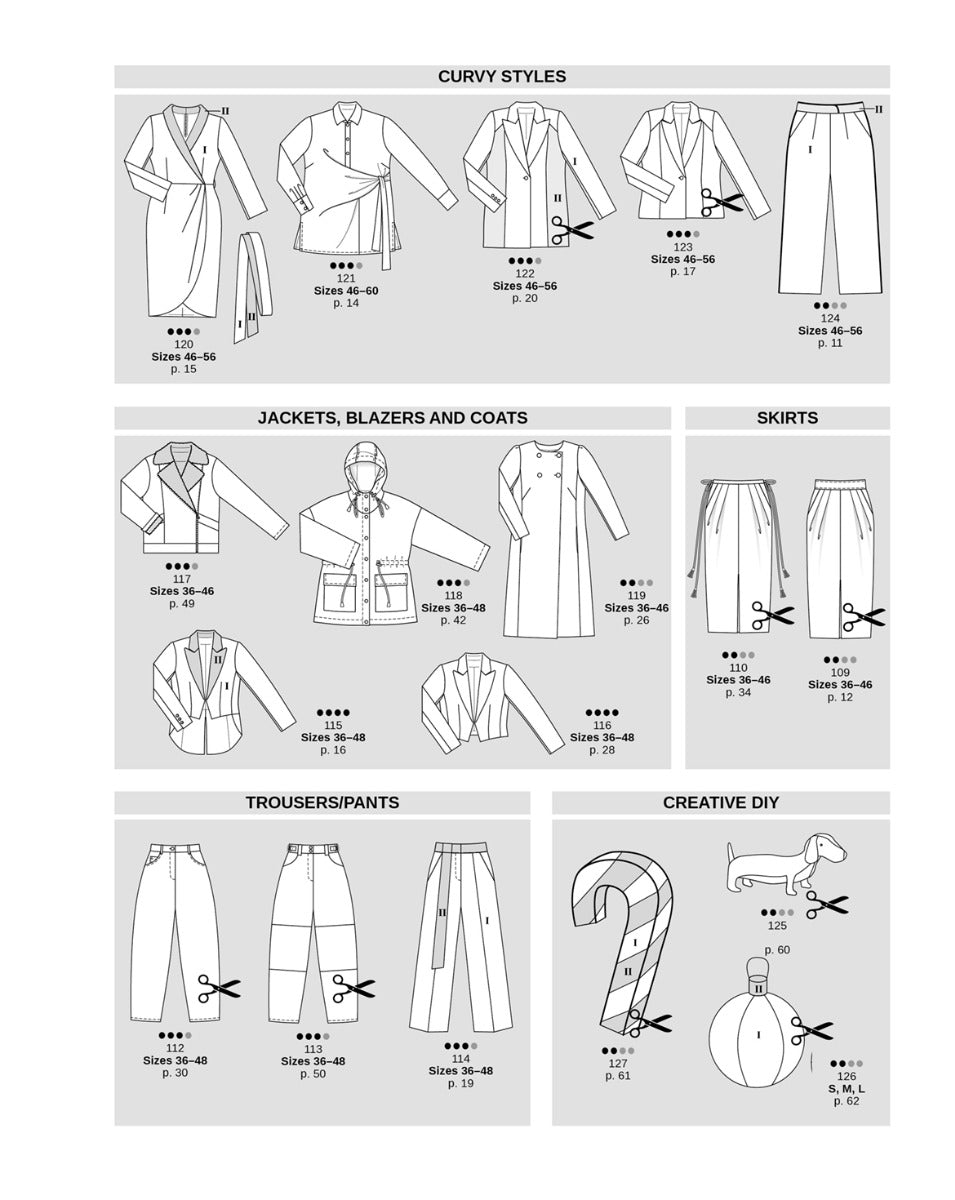 CURVY STYLES

II
I
I
II
120
Sizes 46–56
p. 15

121
Sizes 46–60
p. 14

I
II
122
Sizes 46–56
p. 20

123
Sizes 46–56
p. 17

II
I
124
Sizes 46–56
p. 11

JACKETS, BLAZERS AND COATS

117
Sizes 36–46
p. 49

118
Sizes 36–48
p. 42

119
Sizes 36–46
p. 26

II
I
115
Sizes 36–48
p. 16

116
Sizes 36–48
p. 28

SKIRTS

110
Sizes 36–46
p. 34

109
Sizes 36–46
p. 12

TROUSERS/PANTS

112
Sizes 36–48
p. 30

113
Sizes 36–48
p. 50

II
I
114
Sizes 36–48
p. 19

CREATIVE DIY

I
II
127
p. 61

125
p. 60

II
I
126
S, M, L
p. 62